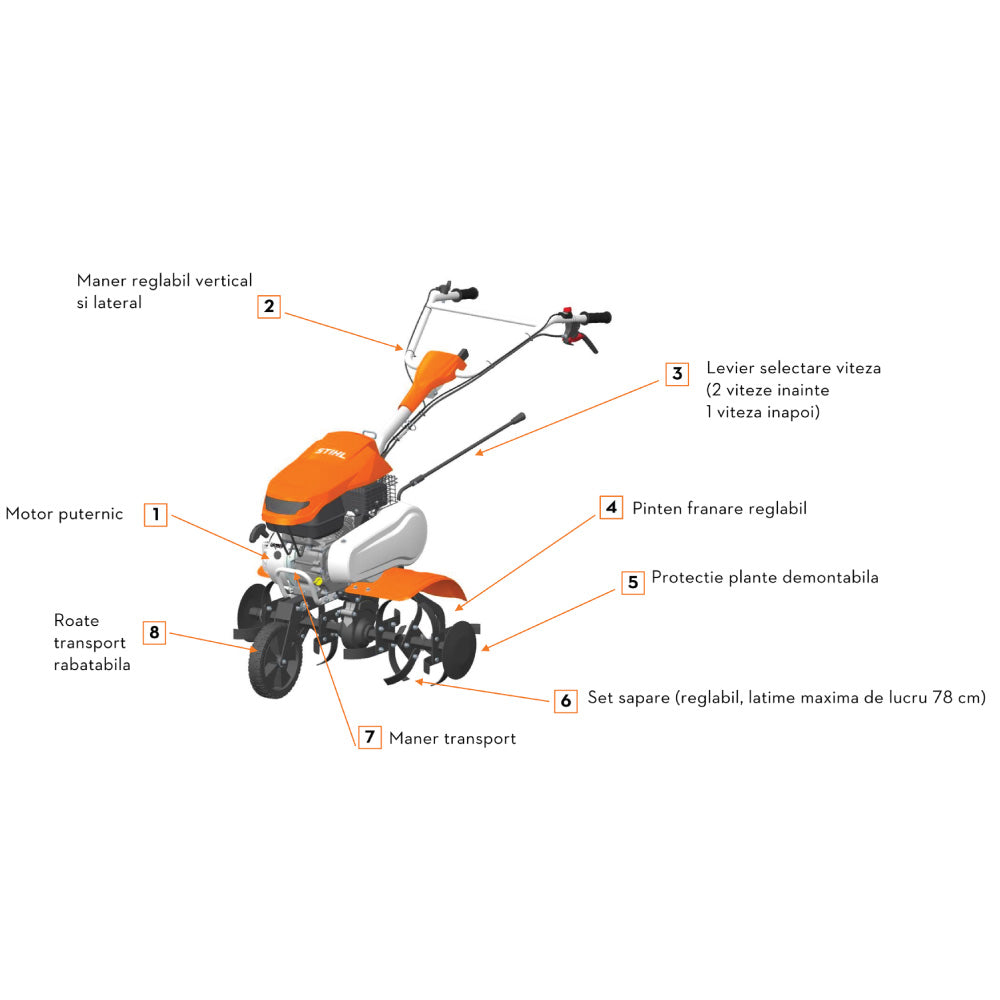 Maner reglabil vertical si lateral
2

3 Levier selectare viteza (2 viteze inainte 1 viteza inapoi)

STIHL

Motor puternic
1

4 Pinten franare reglabil

5 Protectie plante demontabila

Roate transport rabatabila
8

6 Set sapare (reglabil, latime maxima de lucru 78 cm)

7 Maner transport